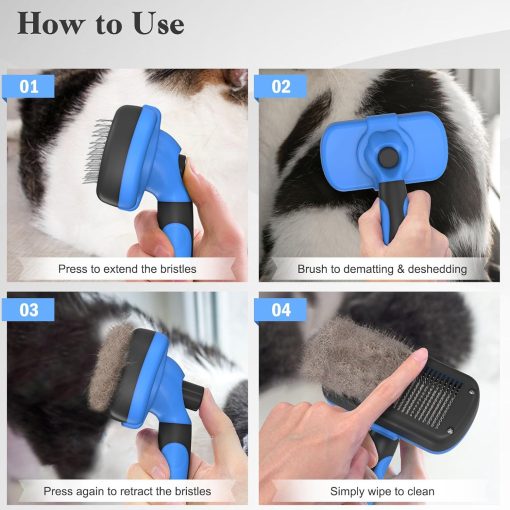 How to Use

01

Press to extend the bristles

02

Brush to dematting & deshedding

03

Press again to retract the bristles

04

Simply wipe to clean