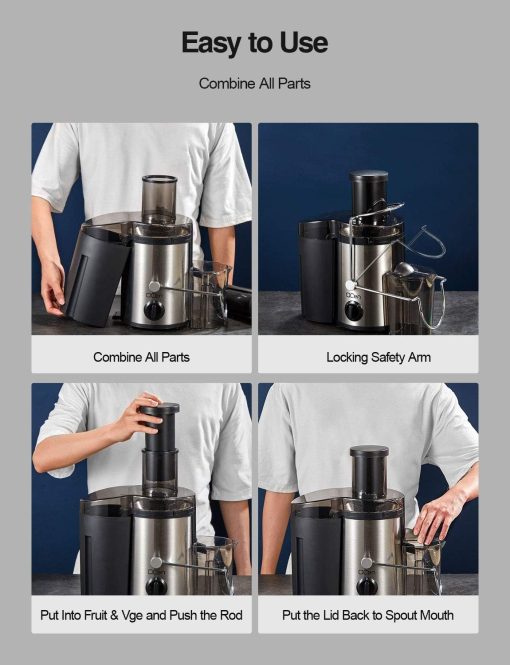 Easy to Use

Combine All Parts

Combine All Parts

Locking Safety Arm

Put Into Fruit & Vge and Push the Rod

Put the Lid Back to Spout Mouth